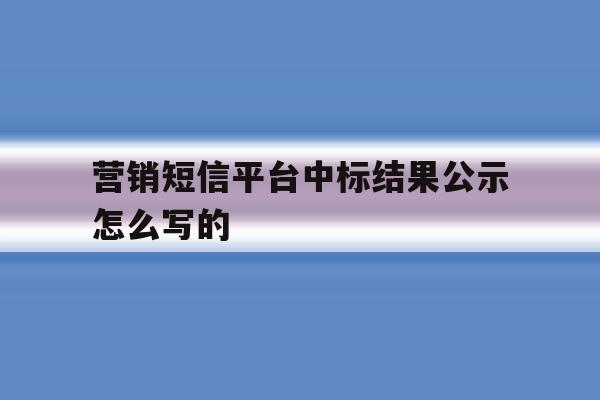 营销短信平台中标结果公示怎么写的